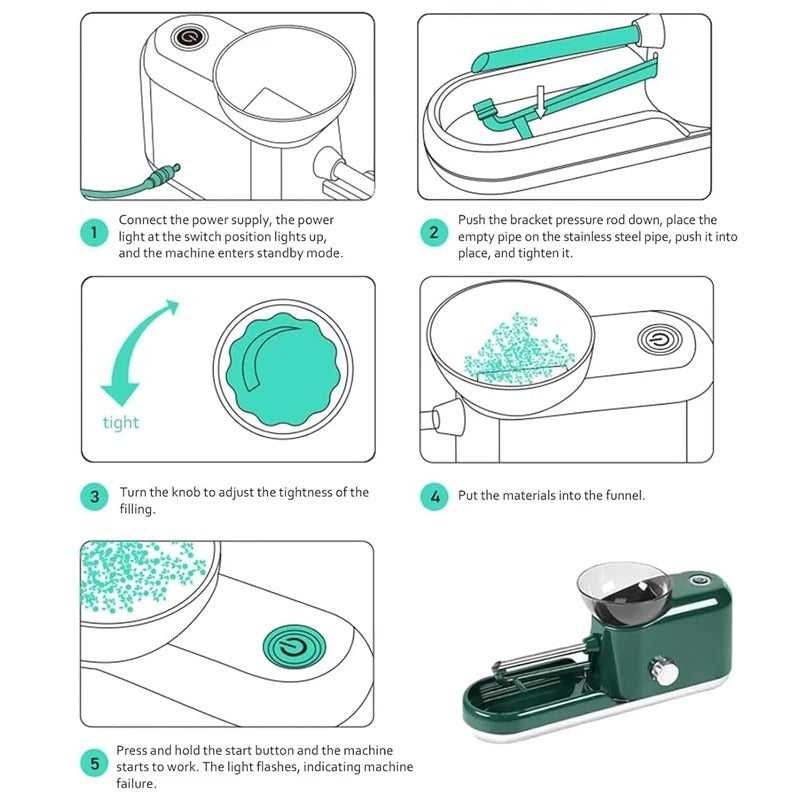 1 Connect the power supply, the power light at the switch position lights up, and the machine enters standby mode.

2 Push the bracket pressure rod down, place the empty pipe on the stainless steel pipe, push it into place, and tighten it.

tight

3 Turn the knob to adjust the tightness of the filling.

4 Put the materials into the funnel.

5 Press and hold the start button and the machine starts to work. The light flashes, indicating machine failure.